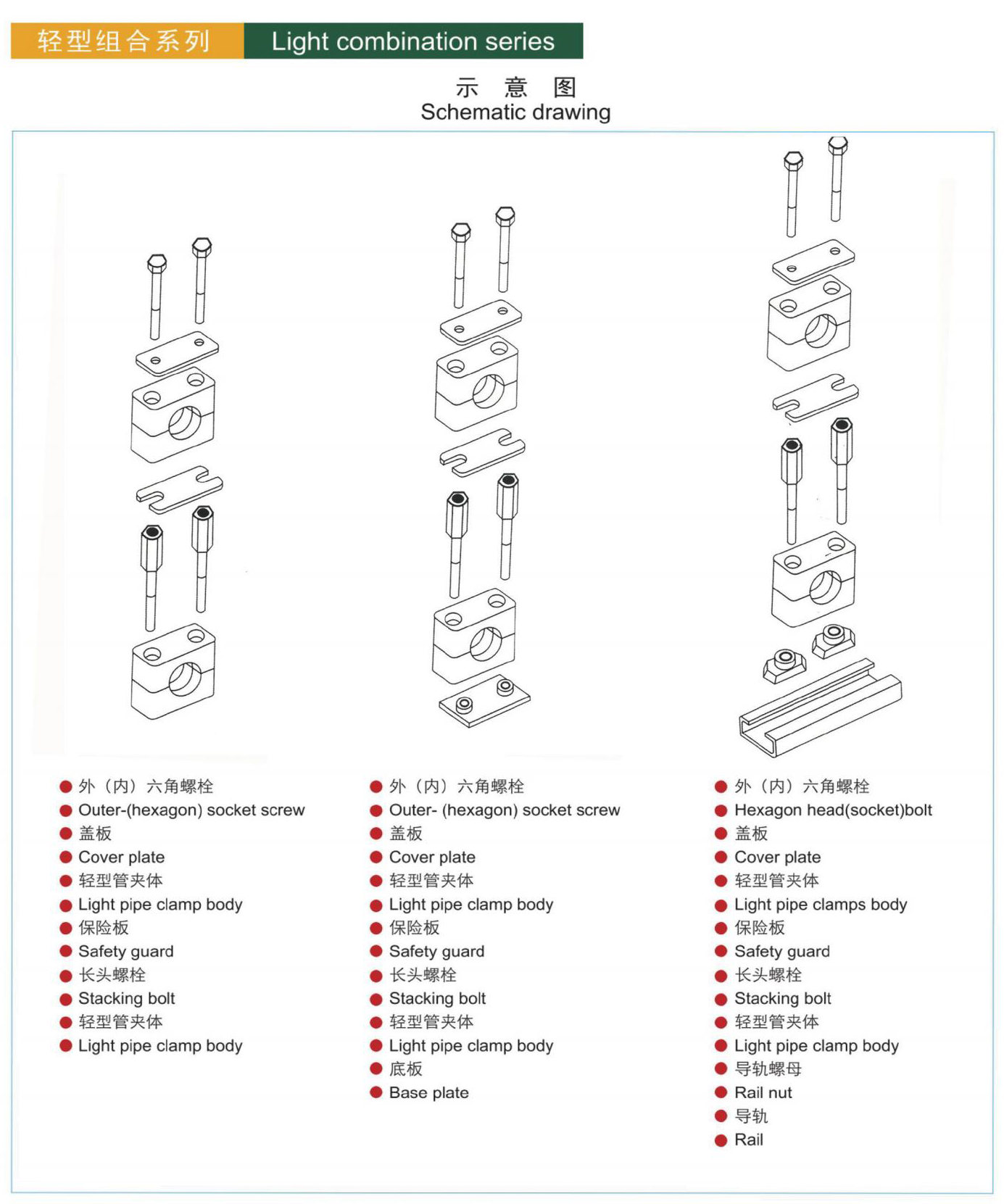 轻型组合系列 Light combination series

示 意 图
Schematic drawing

● 外（内）六角螺栓
● Outer-(hexagon) socket screw
● 盖板
● Cover plate
● 轻型管夹体
● Light pipe clamp body
● 保险板
● Safety guard
● 长头螺栓
● Stacking bolt
● 轻型管夹体
● Light pipe clamp body

● 外（内）六角螺栓
● Outer- (hexagon) socket screw
● 盖板
● Cover plate
● 轻型管夹体
● Light pipe clamp body
● 保险板
● Safety guard
● 长头螺栓
● Stacking bolt
● 轻型管夹体
● Light pipe clamp body
● 底板
● Base plate

● 外（内）六角螺栓
● Hexagon head(socket)bolt
● 盖板
● Cover plate
● 轻型管夹体
● Light pipe clamps body
● 保险板
● Safety guard
● 长头螺栓
● Stacking bolt
● 轻型管夹体
● Light pipe clamp body
● 导轨螺母
● Rail nut
● 导轨
● Rail